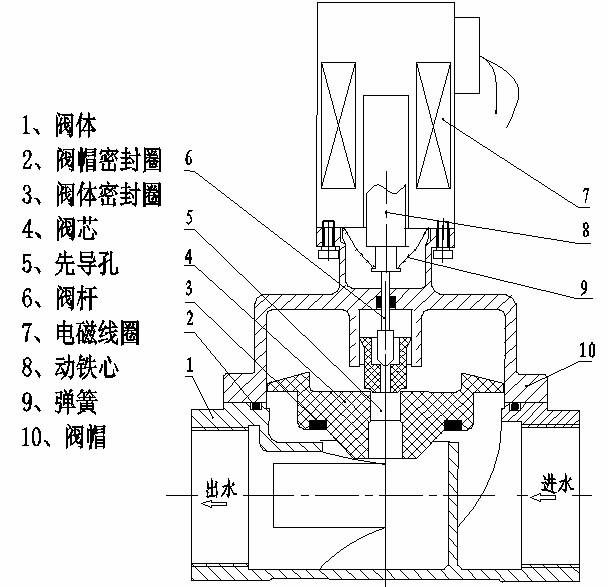 1、阀体
2、阀帽密封圈
3、阀体密封圈
4、阀芯
5、先导孔
6、阀杆
7、电磁线圈
8、动铁心
9、弹簧
10、阀帽

6
5
4
3
2
1
7
8
9
10
出水
进水